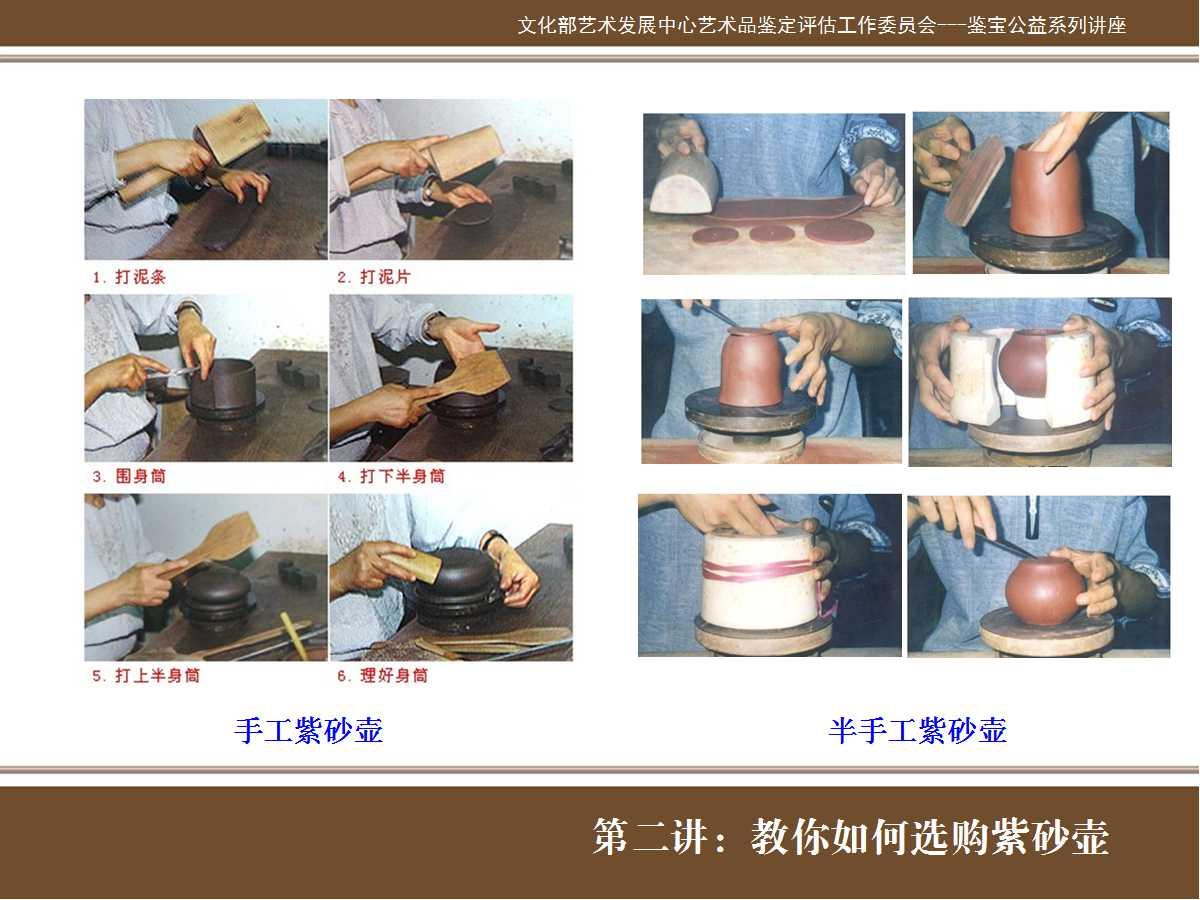 文化部艺术发展中心艺术品鉴定评估工作委员会---鉴宝公益系列讲座

1. 打泥条
2. 打泥片
3. 围身筒
4. 打下半身筒
5. 打上半身筒
6. 理好身筒

手工紫砂壶

半手工紫砂壶

第二讲：教你如何选购紫砂壶